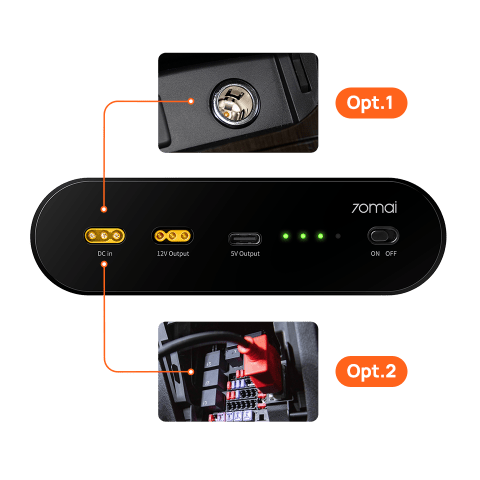 Opt.1

70mai

DC in

12V Output

5V Output

ON OFF

Opt.2